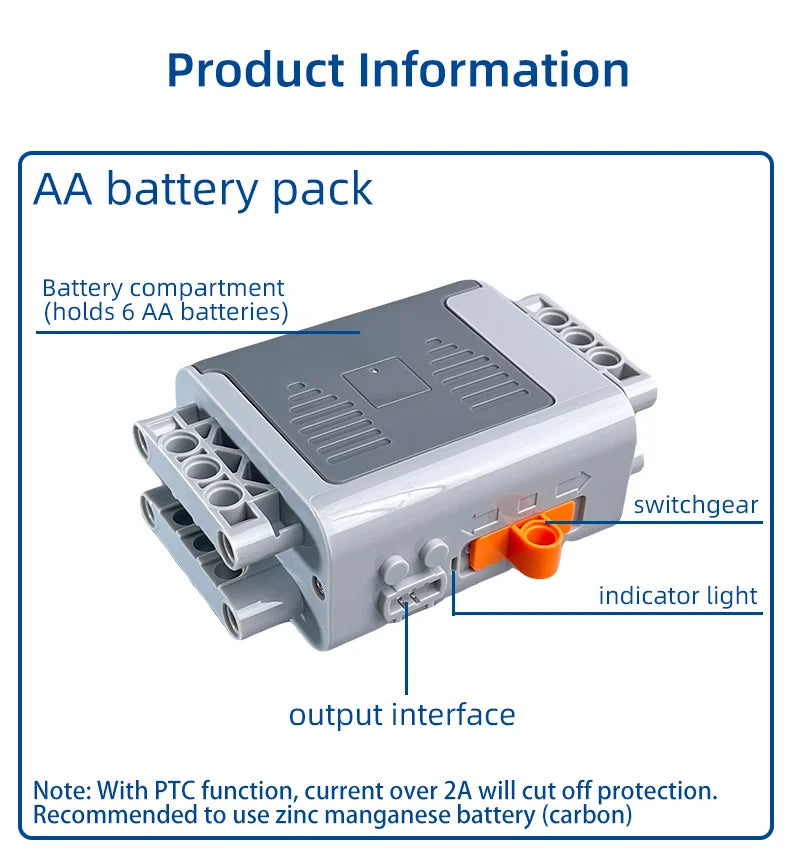 Product Information

AA battery pack

Battery compartment
(holds 6 AA batteries)

switchgear

indicator light

output interface

Note: With PTC function, current over 2A will cut off protection.
Recommended to use zinc manganese battery (carbon)